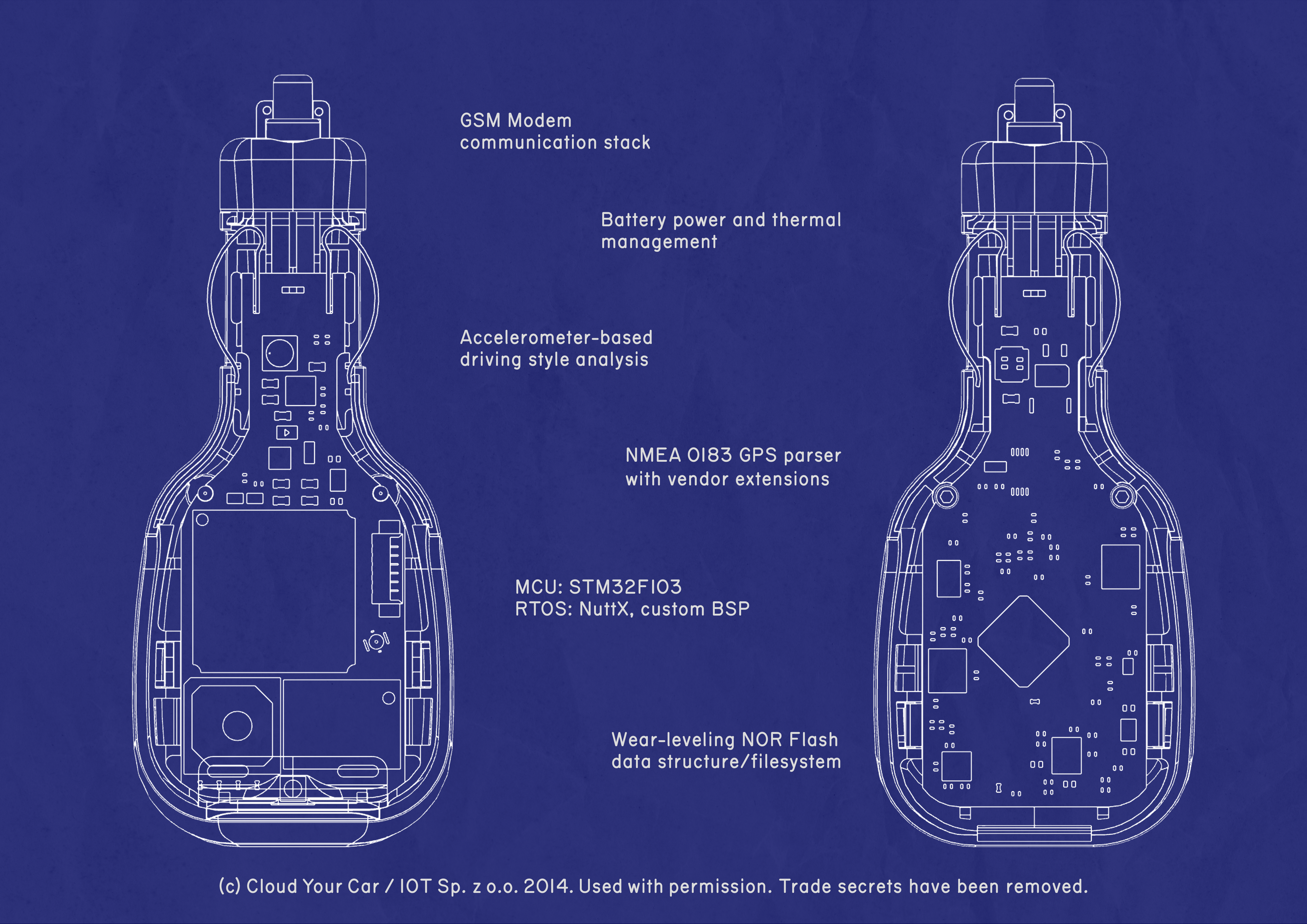 GSM Modem
communication stack

Battery power and thermal management

Accelerometer-based driving style analysis

NMEA 0183 GPS parser with vendor extensions

MCU: STM32F103
RTOS: NuttX, custom BSP

Wear-leveling NOR Flash data structure/filesystem

(c) Cloud Your Car / IOT Sp. z o.o. 2014. Used with permission. Trade secrets have been removed.